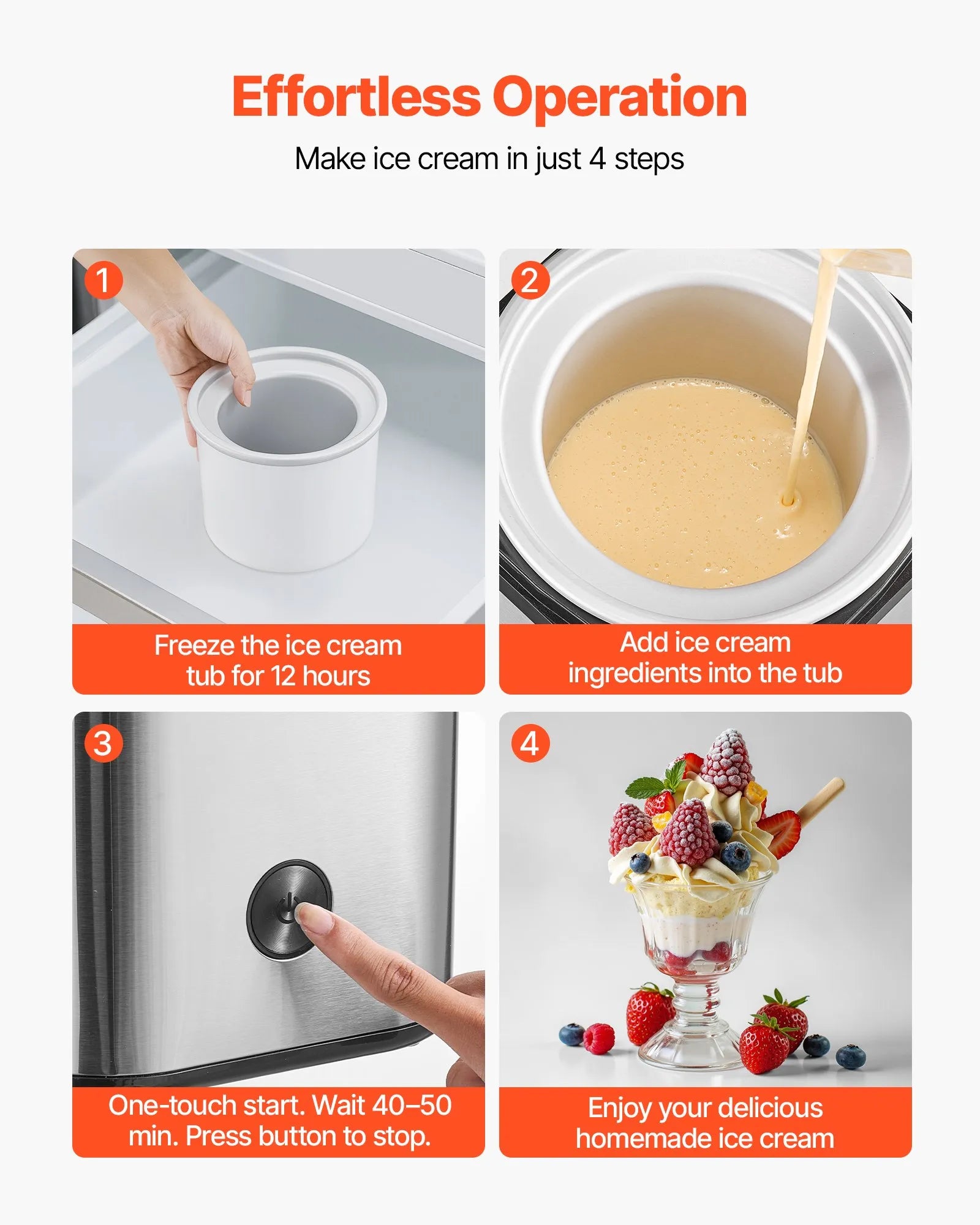 Effortless Operation

Make ice cream in just 4 steps

1

Freeze the ice cream tub for 12 hours

2

Add ice cream ingredients into the tub

3

One-touch start. Wait 40–50 min. Press button to stop.

4

Enjoy your delicious homemade ice cream