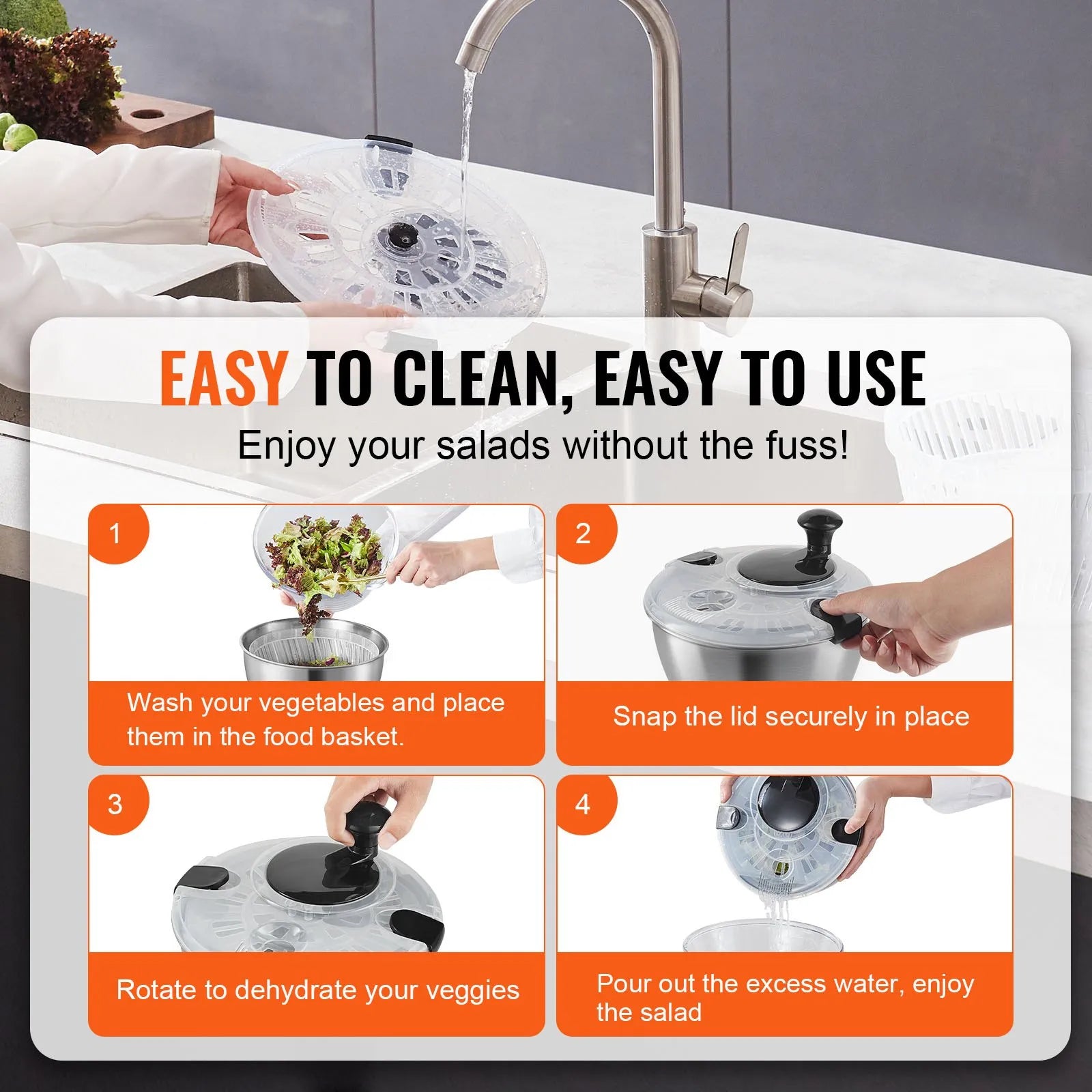 EASY TO CLEAN, EASY TO USE

Enjoy your salads without the fuss!

1

Wash your vegetables and place them in the food basket.

2

Snap the lid securely in place

3

Rotate to dehydrate your veggies

4

Pour out the excess water, enjoy the salad