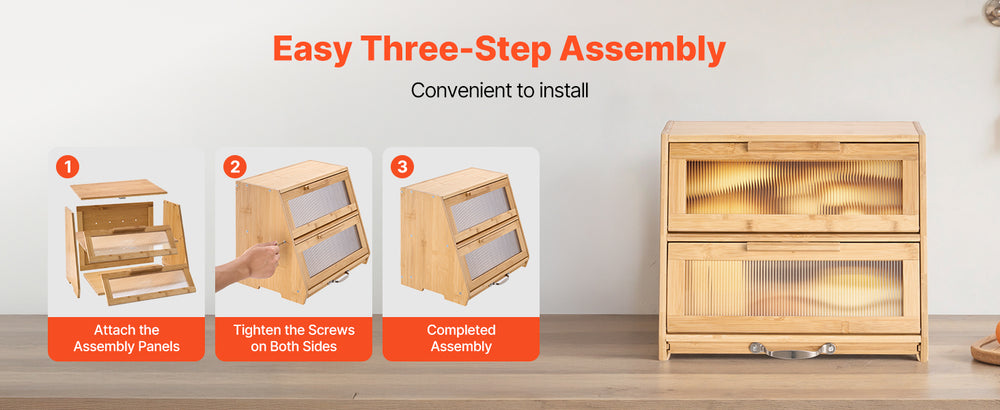 Easy Three-Step Assembly

Convenient to install

1

Attach the Assembly Panels

2

Tighten the Screws on Both Sides

3

Completed Assembly