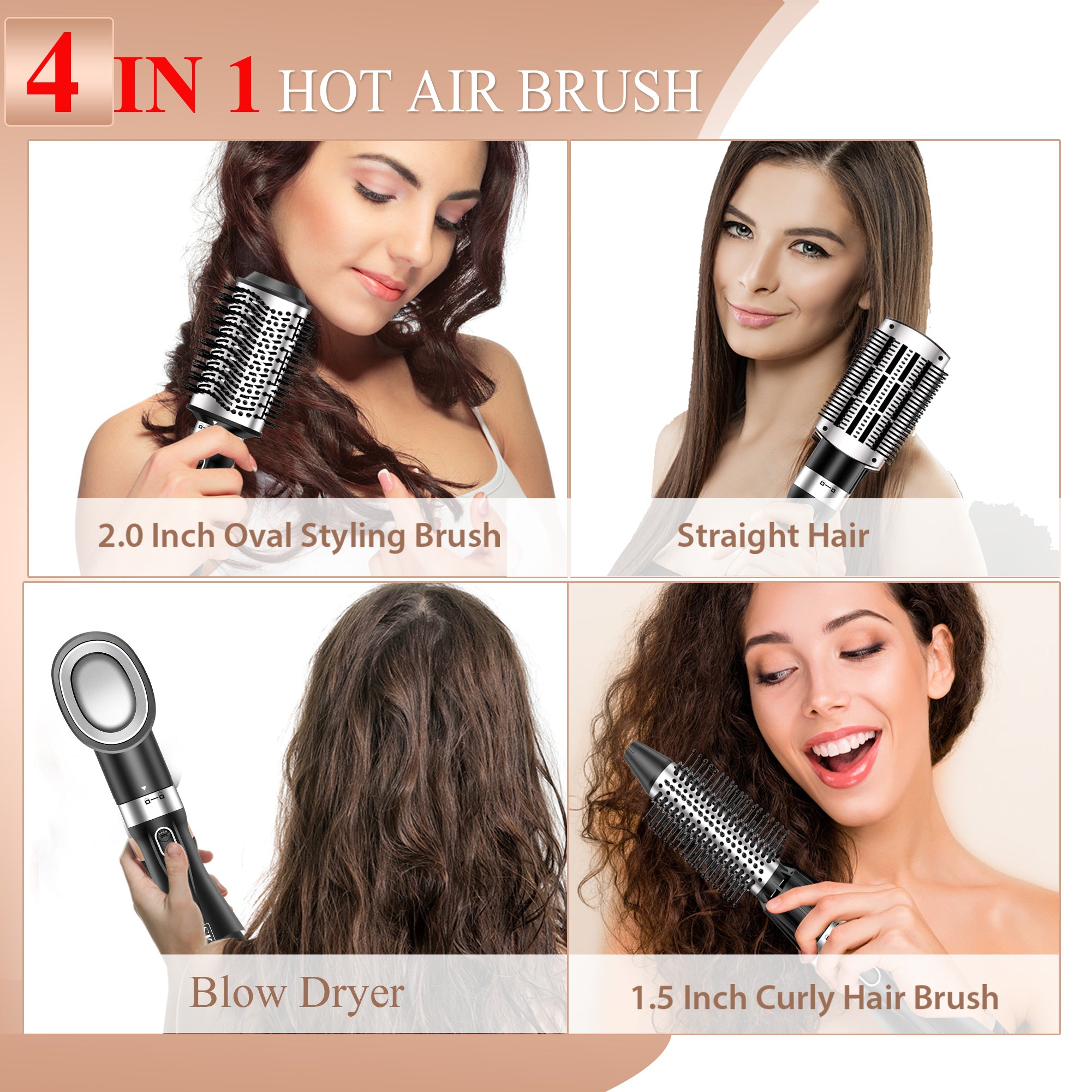 4 IN 1 HOT AIR BRUSH

2.0 Inch Oval Styling Brush

Straight Hair

Blow Dryer

1.5 Inch Curly Hair Brush