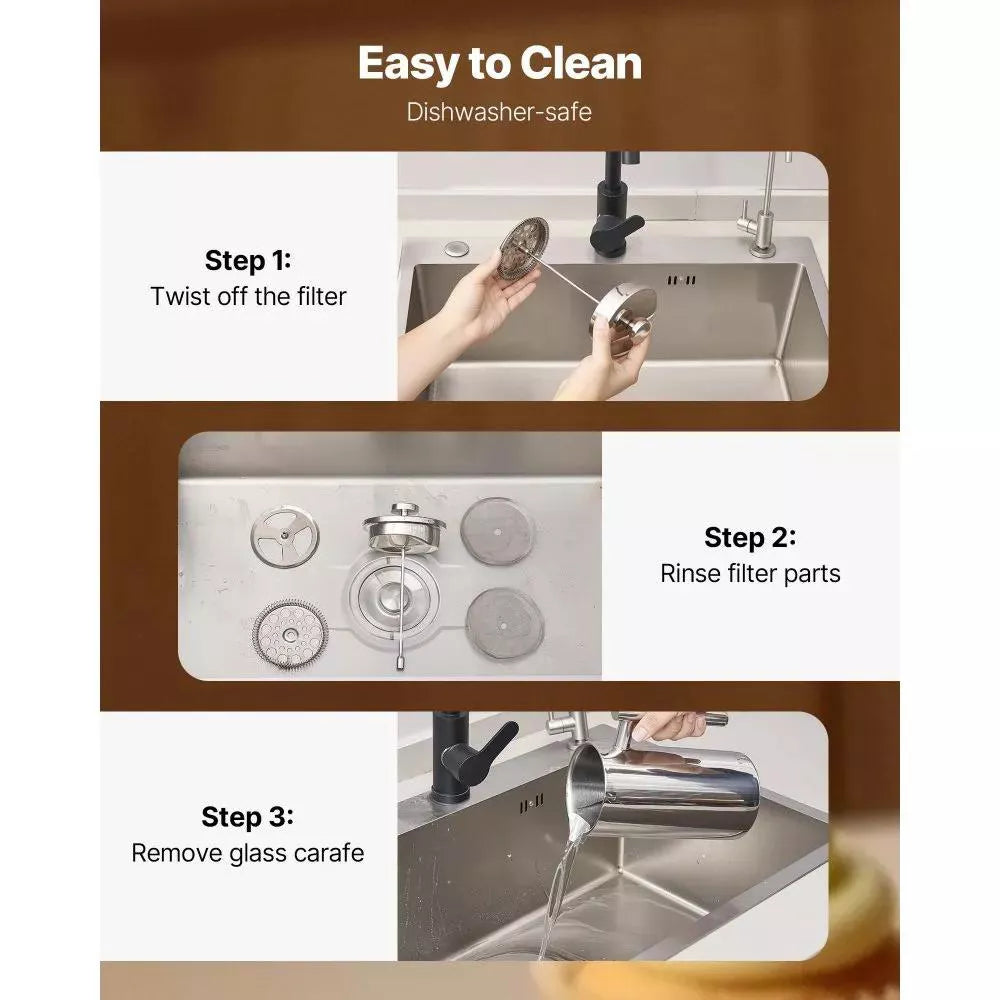 Easy to Clean
Dishwasher-safe

Step 1:
Twist off the filter

Step 2:
Rinse filter parts

Step 3:
Remove glass carafe