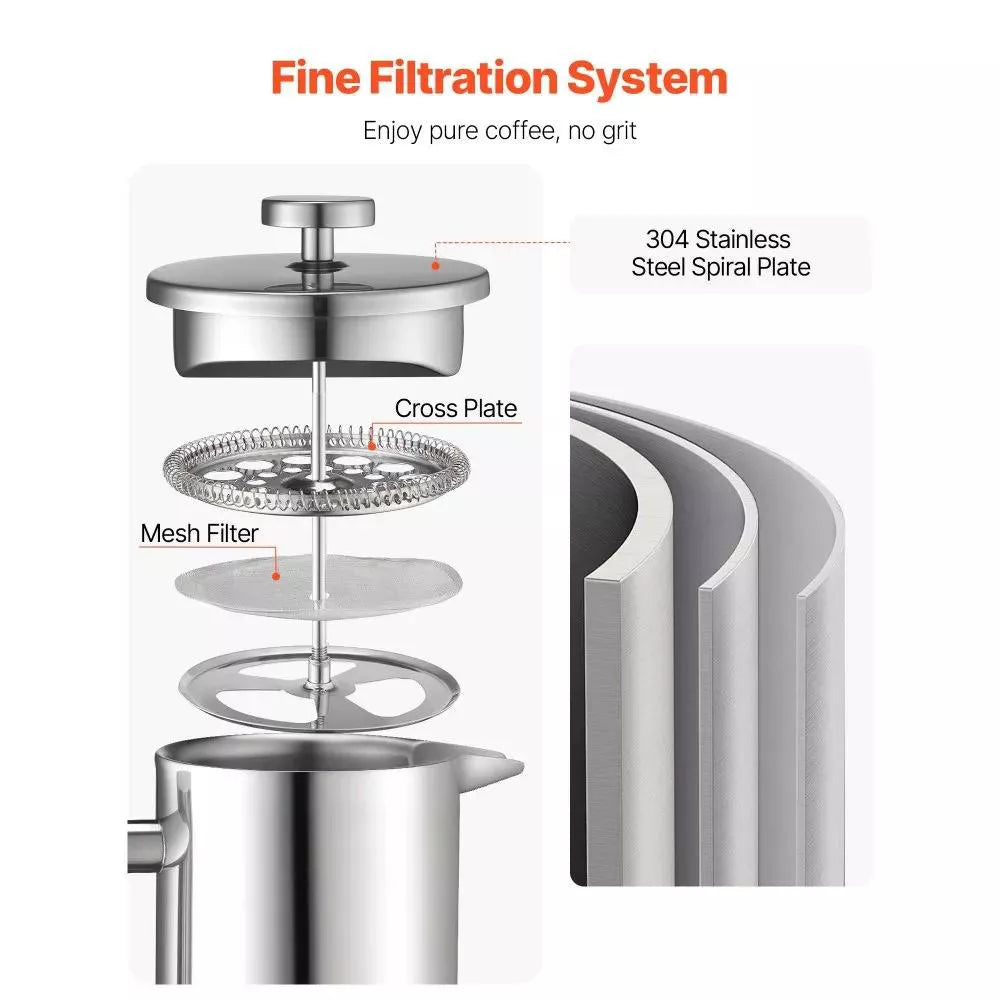 Fine Filtration System

Enjoy pure coffee, no grit

304 Stainless Steel Spiral Plate

Cross Plate

Mesh Filter