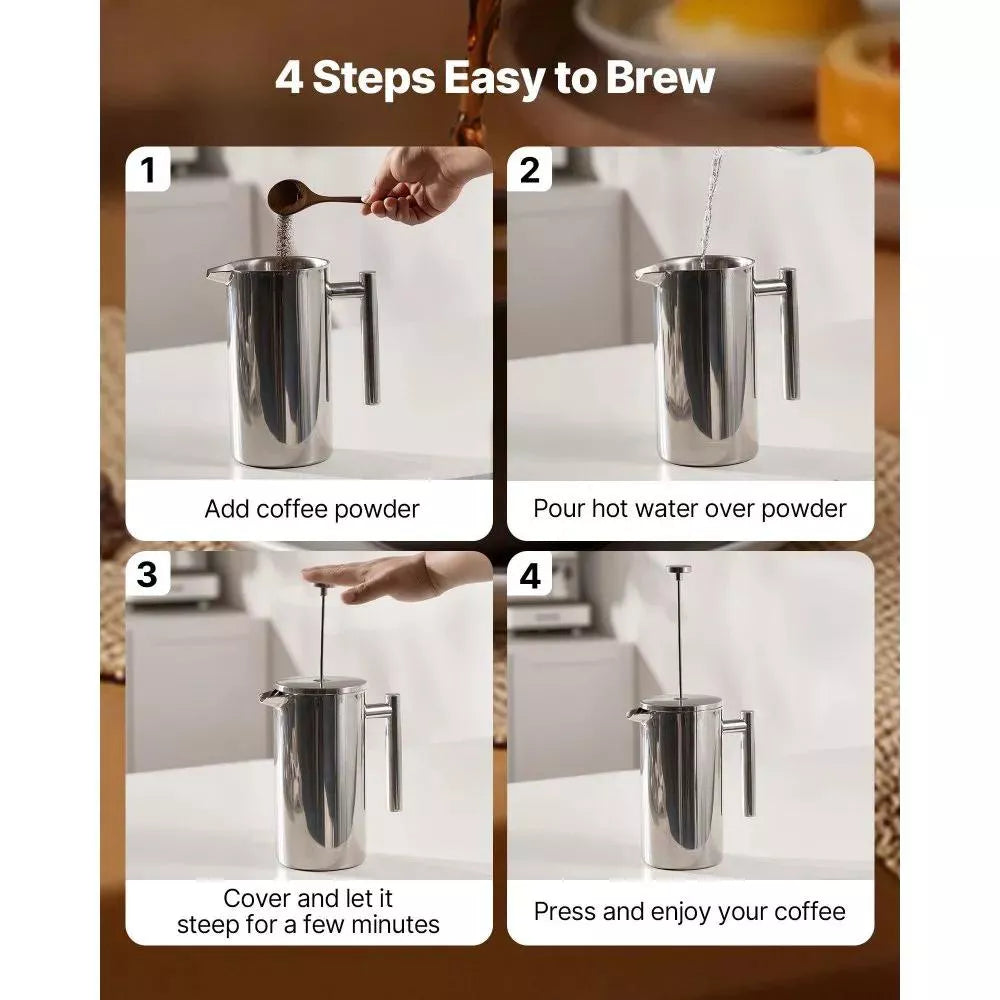 4 Steps Easy to Brew

1

Add coffee powder

2

Pour hot water over powder

3

Cover and let it steep for a few minutes

4

Press and enjoy your coffee